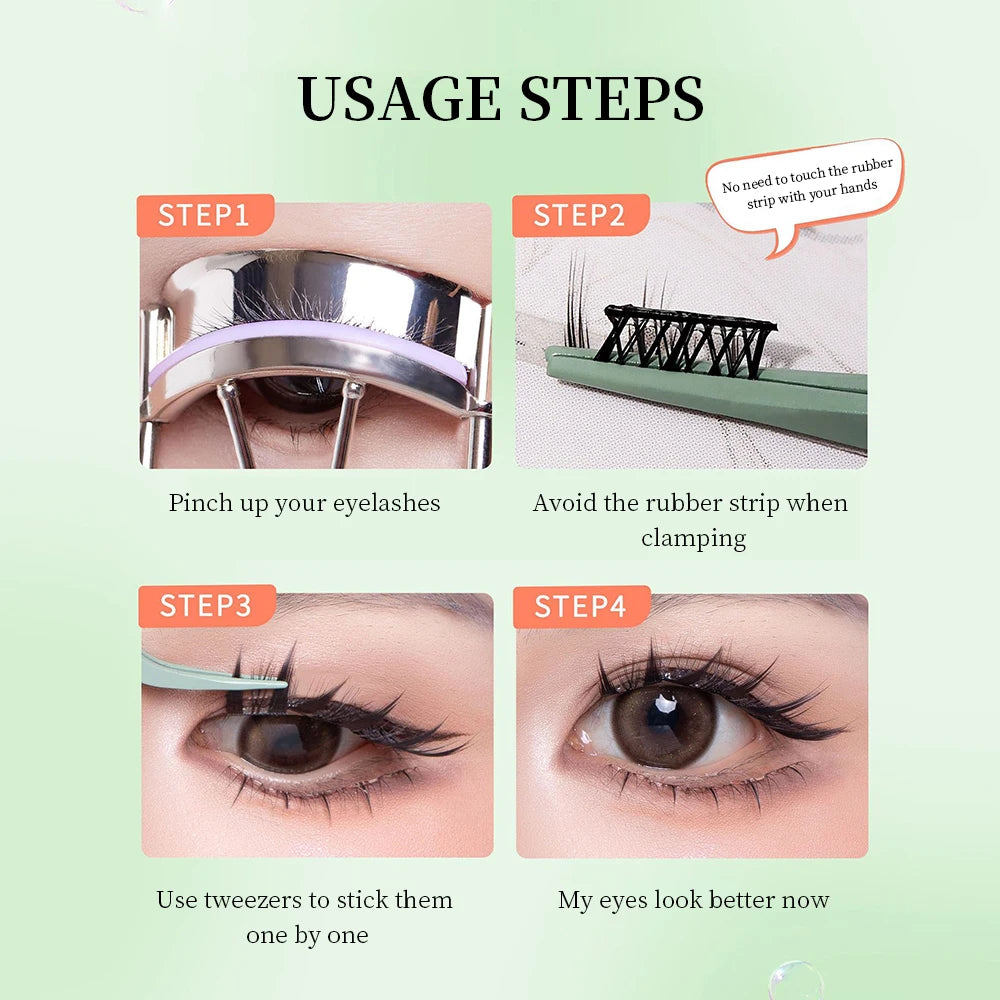 USAGE STEPS

STEP1

Pinch up your eyelashes

STEP2

No need to touch the rubber strip with your hands

Avoid the rubber strip when clamping

STEP3

Use tweezers to stick them one by one

STEP4

My eyes look better now