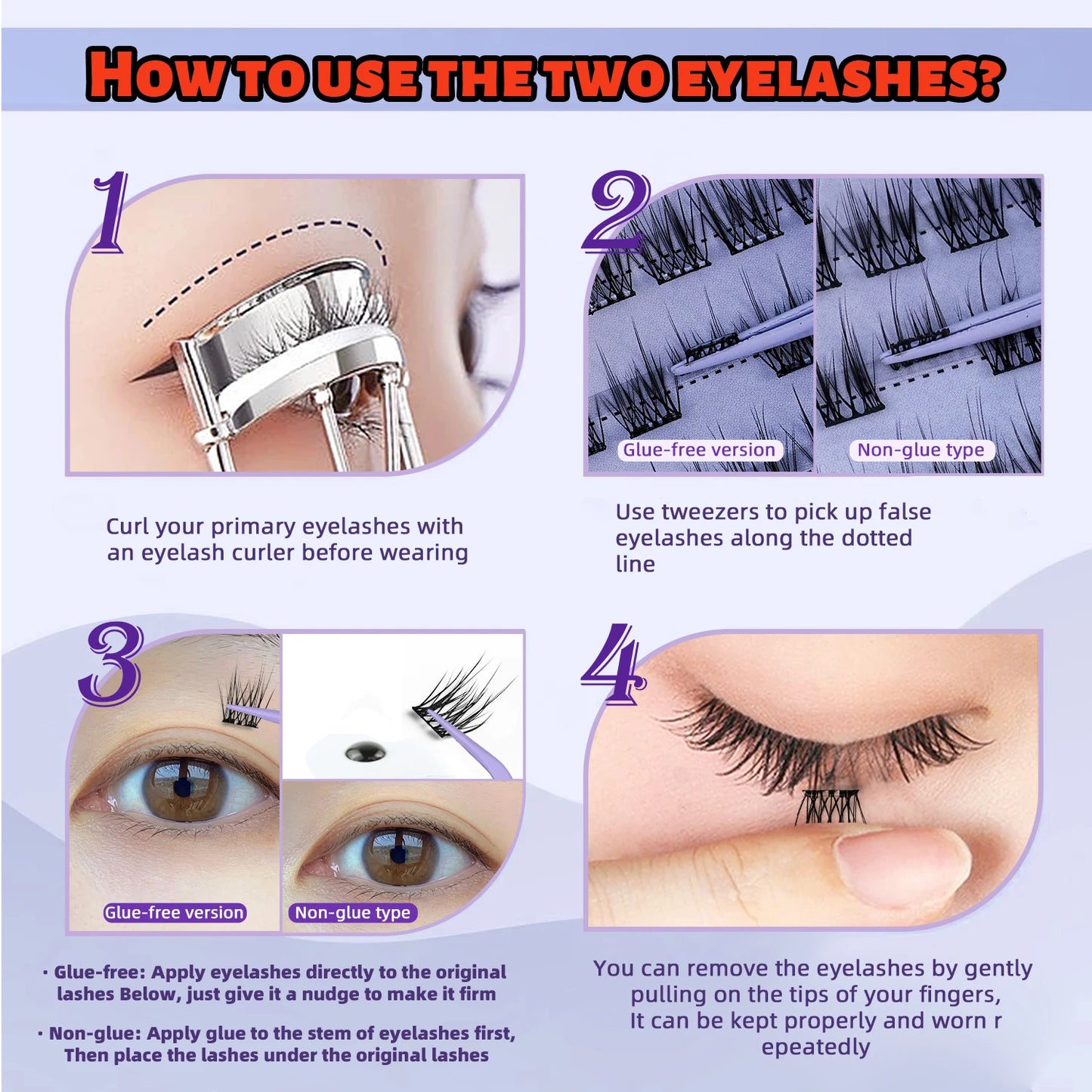 HOW TO USE THE TWO EYELASHES?

1

Curl your primary eyelashes with an eyelash curler before wearing

2

Glue-free version

Non-glue type

Use tweezers to pick up false eyelashes along the dotted line

3

Glue-free version

Non-glue type

· Glue-free: Apply eyelashes directly to the original lashes Below, just give it a nudge to make it firm

· Non-glue: Apply glue to the stem of eyelashes first, Then place the lashes under the original lashes

4

You can remove the eyelashes by gently pulling on the tips of your fingers, It can be kept properly and worn r epeatedly