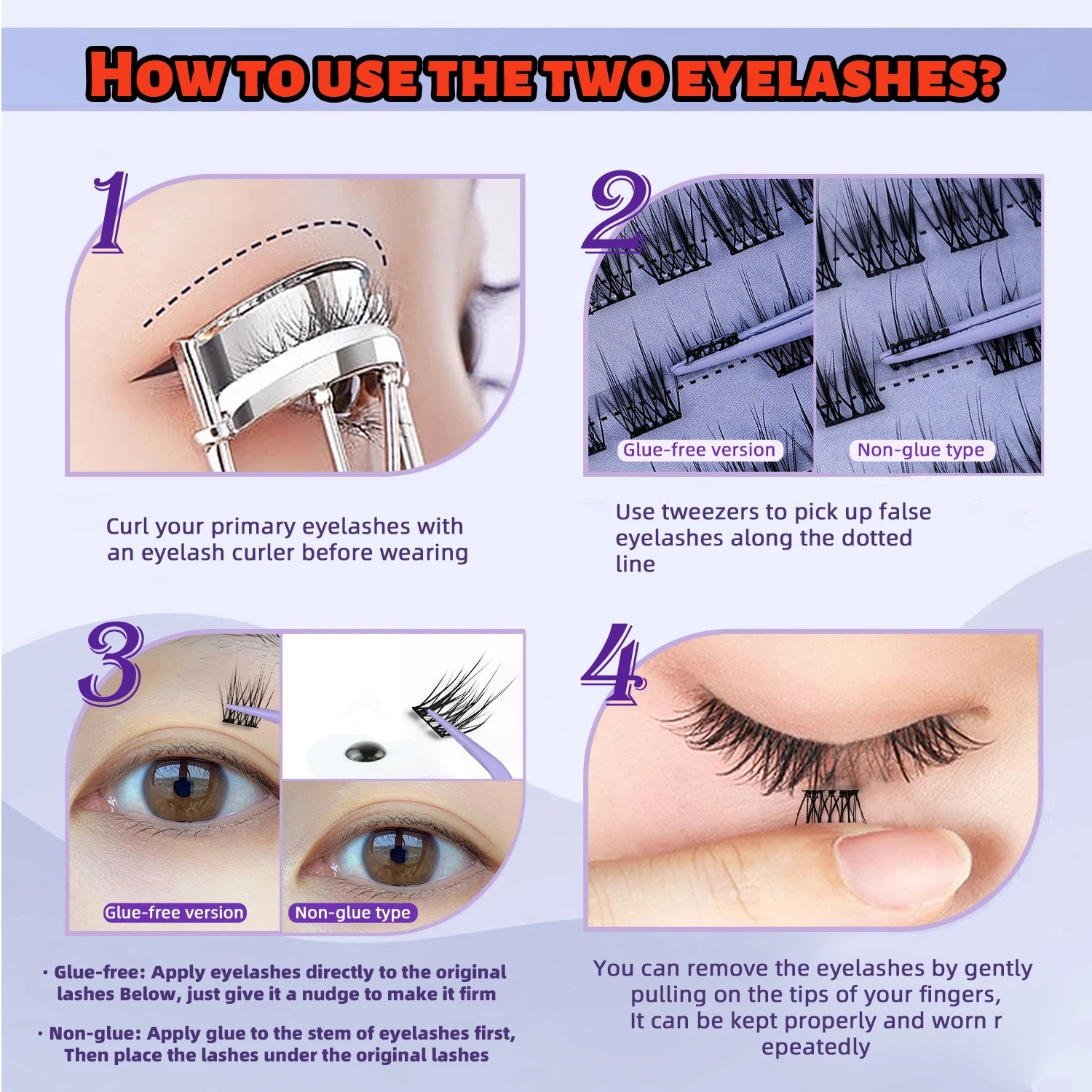 HOW TO USE THE TWO EYELASHES?

1

Curl your primary eyelashes with an eyelash curler before wearing

2

Glue-free version

Non-glue type

Use tweezers to pick up false eyelashes along the dotted line

3

Glue-free version

Non-glue type

· Glue-free: Apply eyelashes directly to the original lashes Below, just give it a nudge to make it firm

· Non-glue: Apply glue to the stem of eyelashes first, Then place the lashes under the original lashes

4

You can remove the eyelashes by gently pulling on the tips of your fingers, It can be kept properly and worn r epeatedly