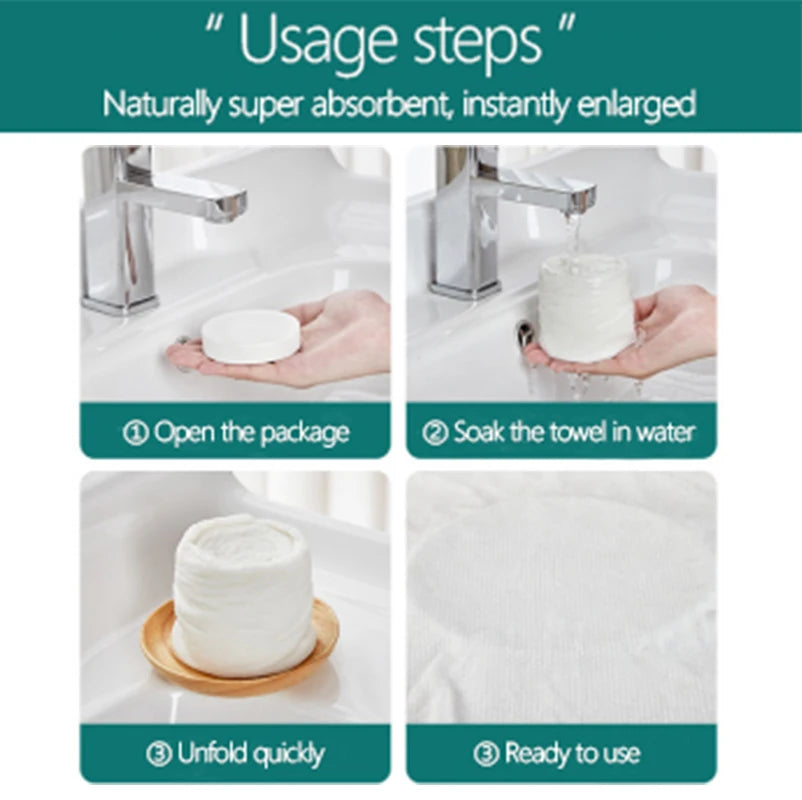 " Usage steps "
Naturally super absorbent, instantly enlarged

① Open the package

② Soak the towel in water

③ Unfold quickly

③ Ready to use